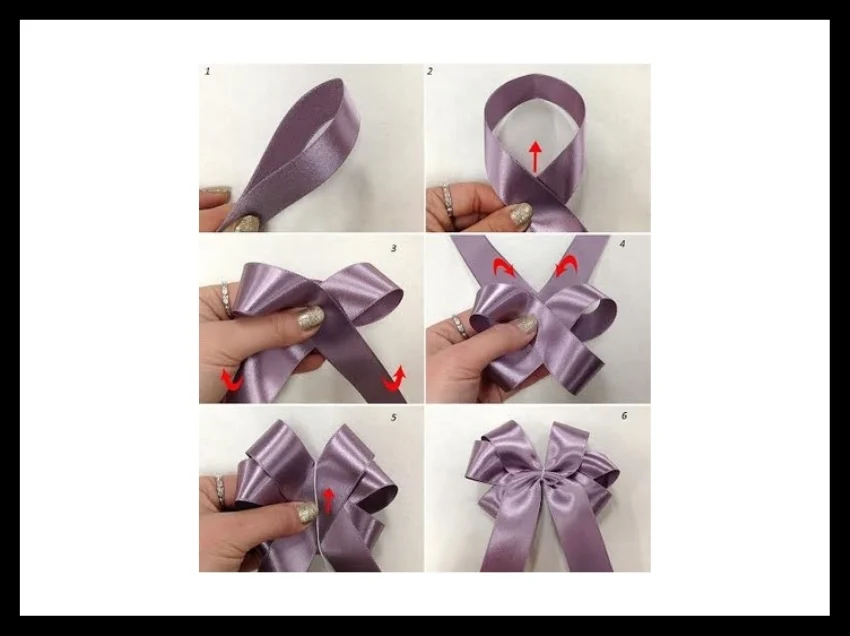 1

2

3

4

5

6